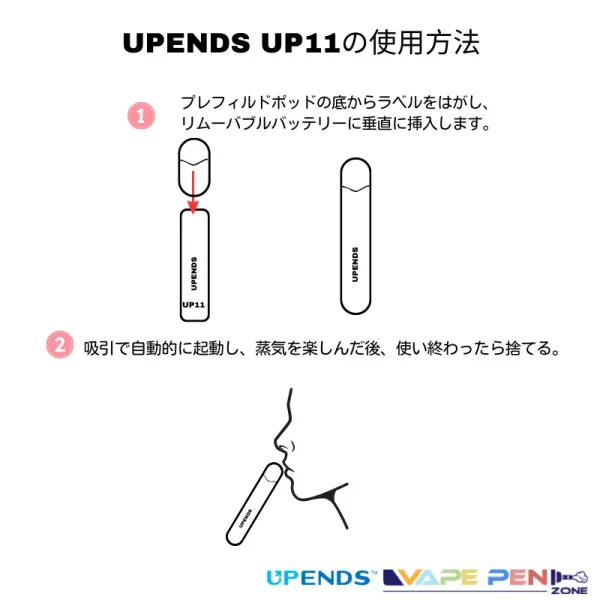 UPENDS UP11の使用方法

1 プレフィルドポッドの底からラベルをはがし、リムーバブルバッテリーに垂直に挿入します。

UPENDS
UP11

UPENDS

2 吸引で自動的に起動し、蒸気を楽しんだ後、使い終わったら捨てる。

UPENDS

UPENDS™ VAPE PEN ZONE